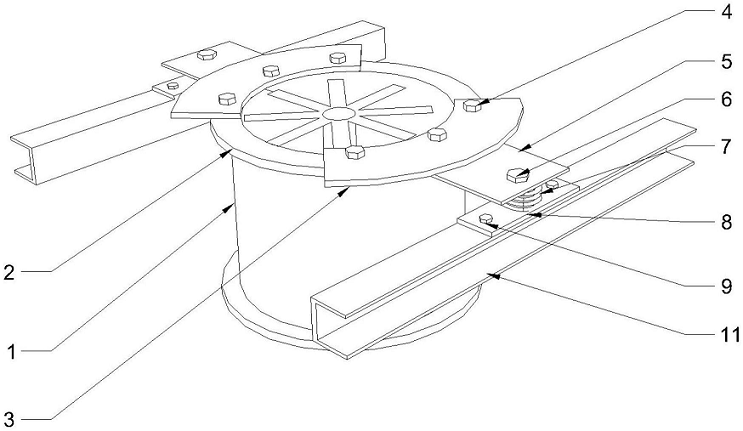 4
5
6
7
8
9
11
2
1
3